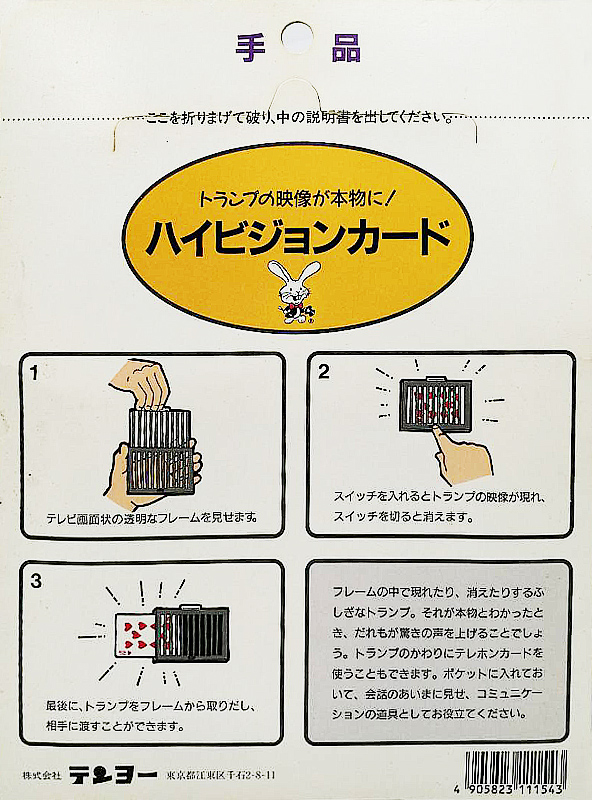 手　品

ここを折りまげて破り、中の説明書を出してください。

トランプの映像が本物に！
ハイビジョンカード

1
テレビ画面状の透明なフレームを見せます。

2
スイッチを入れるとトランプの映像が現れ、スイッチを切ると消えます。

3
最後に、トランプをフレームから取りだし、相手に渡すことができます。

フレームの中で現れたり、消えたりするふしぎなトランプ。それが本物とわかったとき、だれもが驚きの声を上げることでしょう。トランプのかわりにテレホンカードを使うこともできます。ポケットに入れておいて、会話のあいまに見せ、コミュニケーションの道具としてお役立てください。

株式会社 テンヨー　東京都江東区千石2-8-11

4 905823 111543